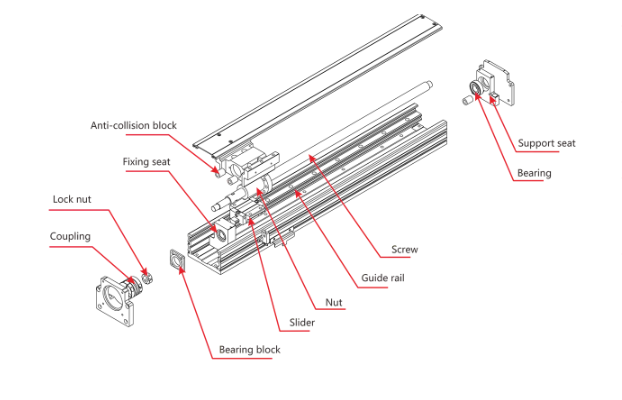 Anti-collision block

Fixing seat

Lock nut

Coupling

Support seat

Bearing

Screw

Guide rail

Nut

Slider

Bearing block